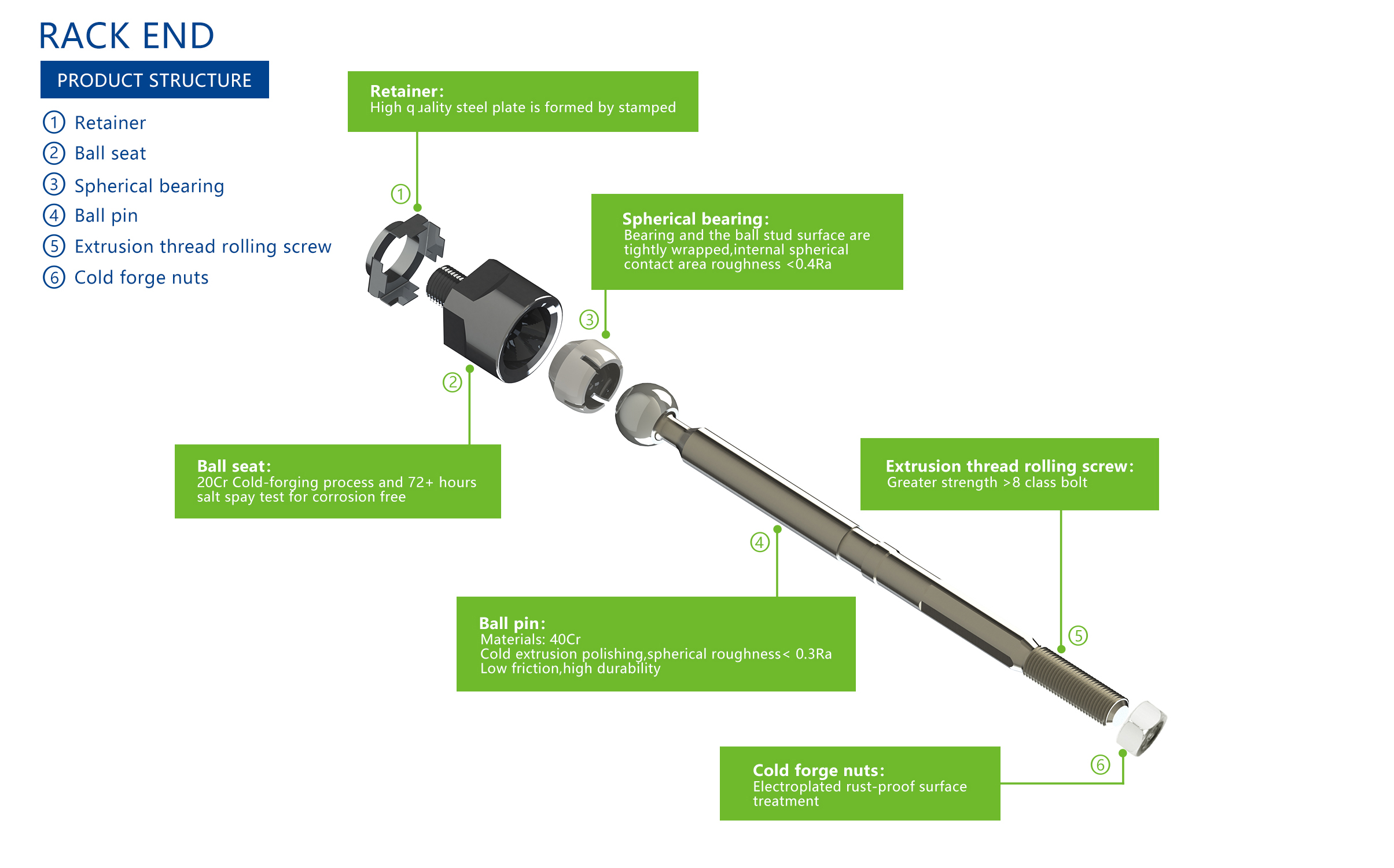 RACK END

PRODUCT STRUCTURE

① Retainer
② Ball seat
③ Spherical bearing
④ Ball pin
⑤ Extrusion thread rolling screw
⑥ Cold forge nuts

Retainer:
High quality steel plate is formed by stamped

①

Spherical bearing:
Bearing and the ball stud surface are tightly wrapped,internal spherical contact area roughness <0.4Ra

③

②

Ball seat:
20Cr Cold-forging process and 72+ hours salt spay test for corrosion free

Extrusion thread rolling screw:
Greater strength >8 class bolt

④

Ball pin:
Materials: 40Cr
Cold extrusion polishing,spherical roughness< 0.3Ra
Low friction,high durability

⑤

⑥

Cold forge nuts:
Electroplated rust-proof surface treatment