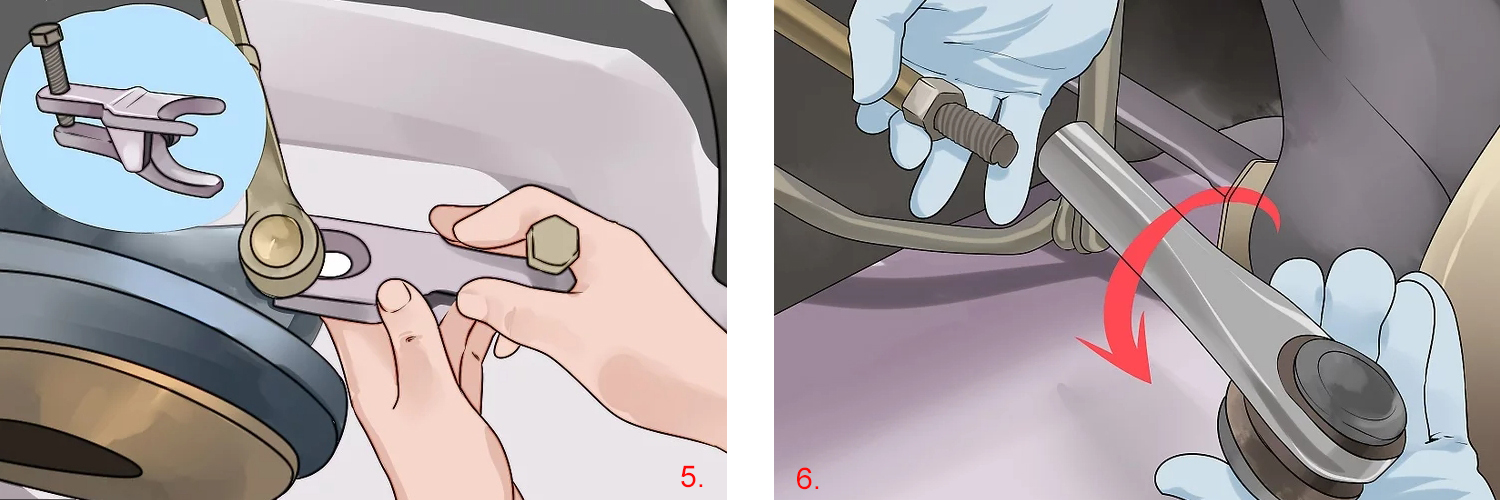 5.

6.