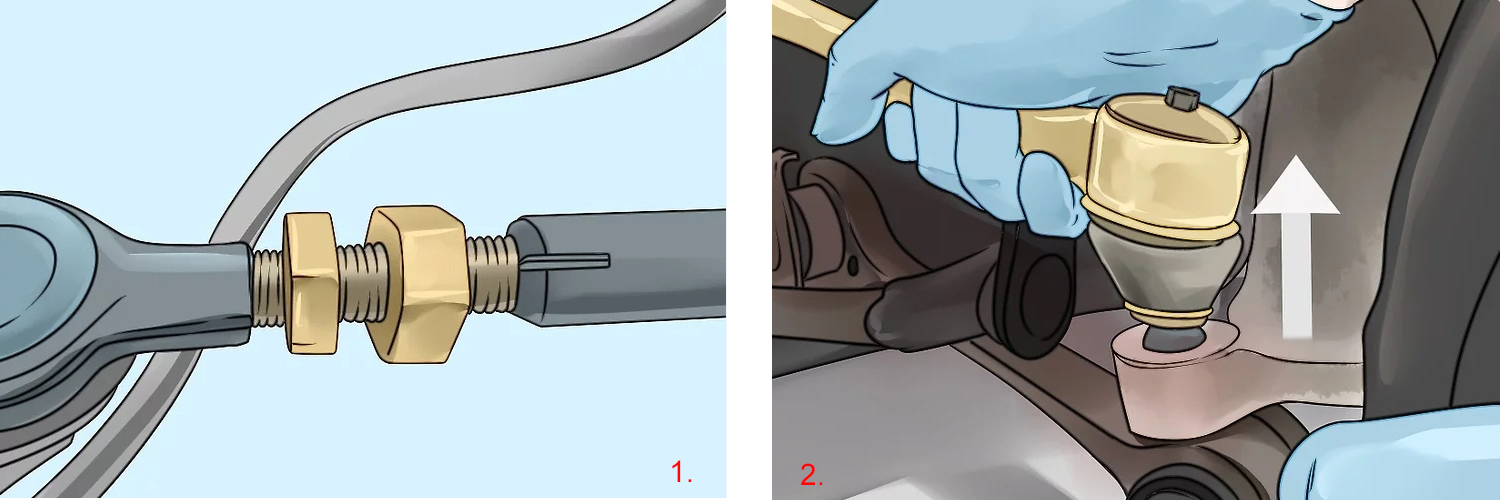 1.

2.